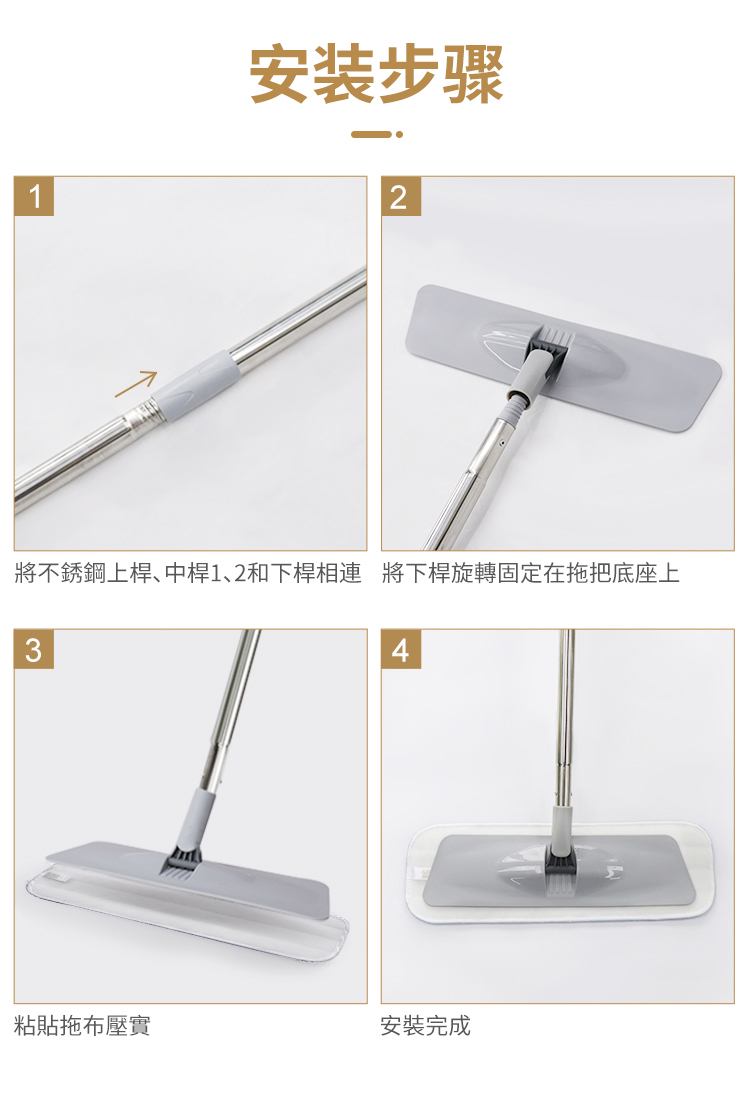 安裝步驟

1

將不銹鋼上桿、中桿1、2和下桿相連

2

將下桿旋轉固定在拖把底座上

3

粘貼拖布壓實

4

安裝完成